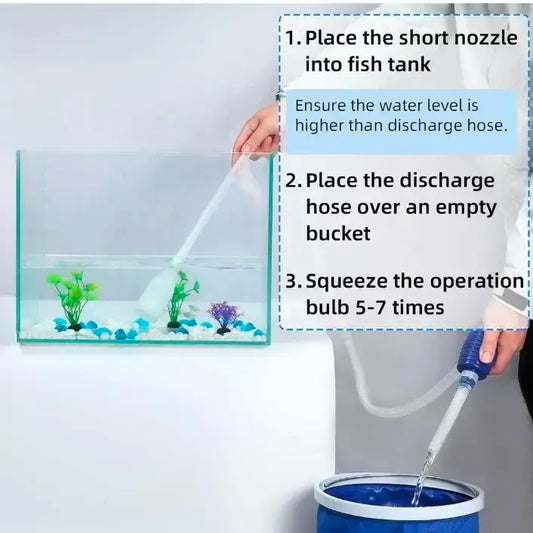 1. Place the short nozzle into fish tank

Ensure the water level is higher than discharge hose.

2. Place the discharge hose over an empty bucket

3. Squeeze the operation bulb 5-7 times